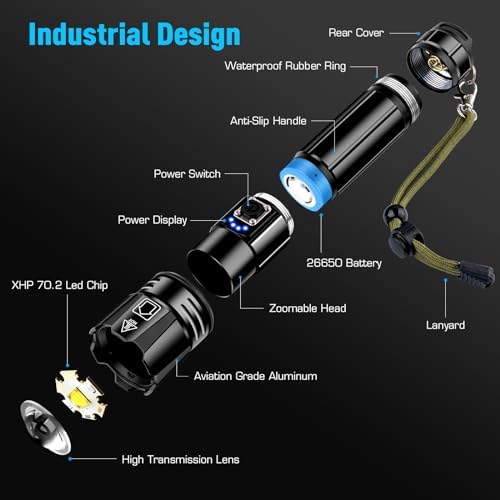 Industrial Design

Rear Cover

Waterproof Rubber Ring

Anti-Slip Handle

Power Switch

Power Display

26650 Battery

XHP 70.2 Led Chip

Zoomable Head

Lanyard

Aviation Grade Aluminum

High Transmission Lens